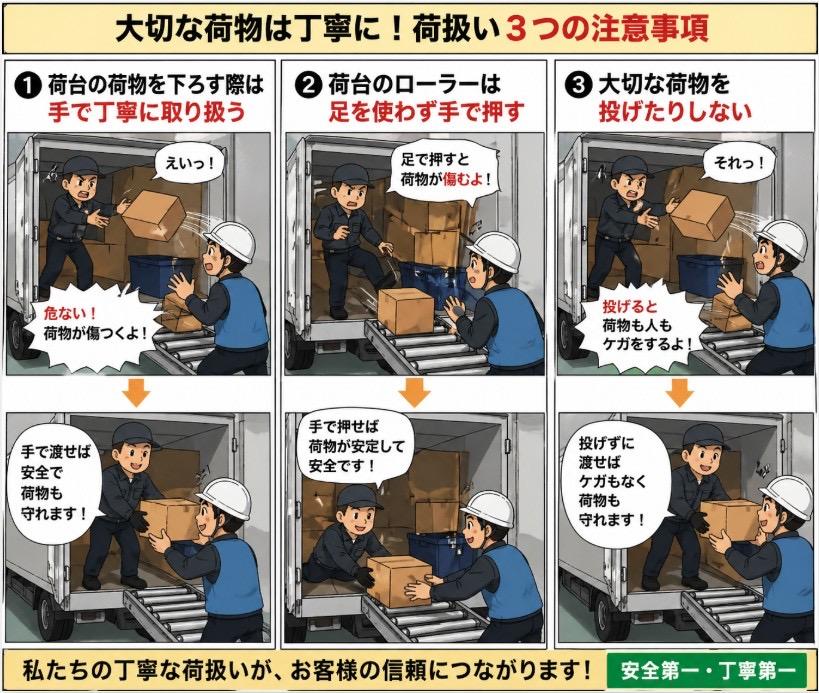 大切な荷物は丁寧に！荷扱い３つの注意事項

❶ 荷台の荷物を下ろす際は
手で丁寧に取り扱う

えいっ！

危ない！
荷物が傷つくよ！

手で渡せば
安全で
荷物も
守れます！

❷ 荷台のローラーは
足を使わず手で押す

足で押すと
荷物が傷むよ！

手で押せば
荷物が安定して
安全です！

❸ 大切な荷物を
投げたりしない

それっ！

投げると
荷物も人も
ケガをするよ！

投げずに
渡せば
ケガもなく
荷物も
守れます！

私たちの丁寧な荷扱いが、お客様の信頼につながります！

安全第一・丁寧第一